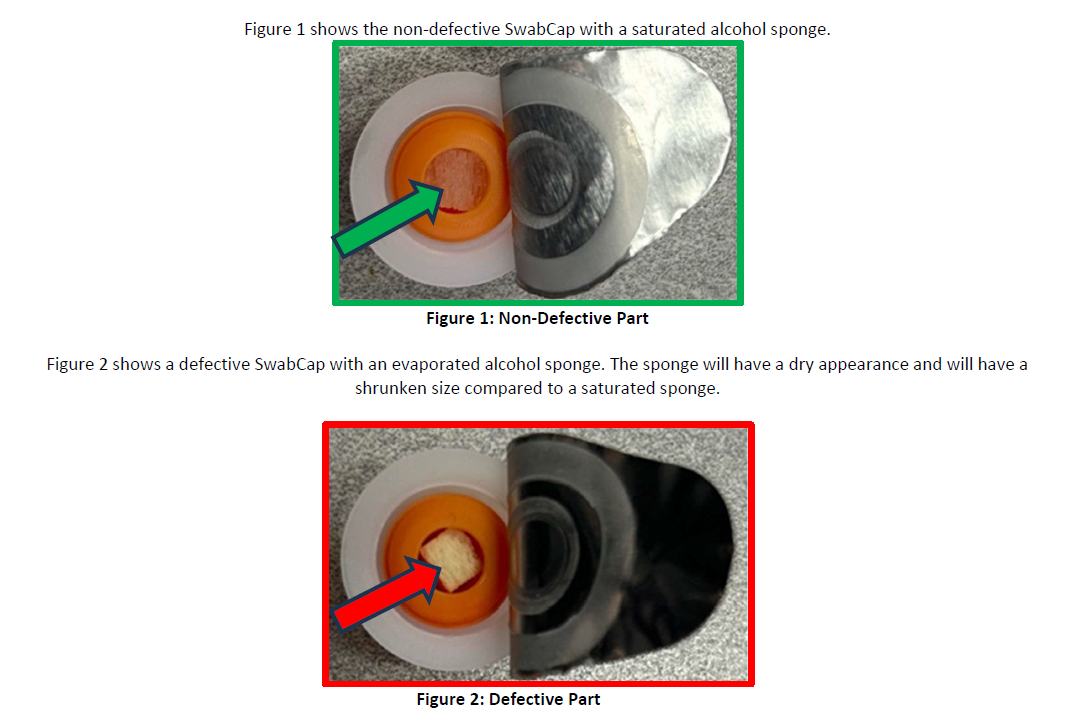 Figure 1 shows the non-defective SwabCap with a saturated alcohol sponge.

Figure 1: Non-Defective Part

Figure 2 shows a defective SwabCap with an evaporated alcohol sponge. The sponge will have a dry appearance and will have a shrunken size compared to a saturated sponge.

Figure 2: Defective Part